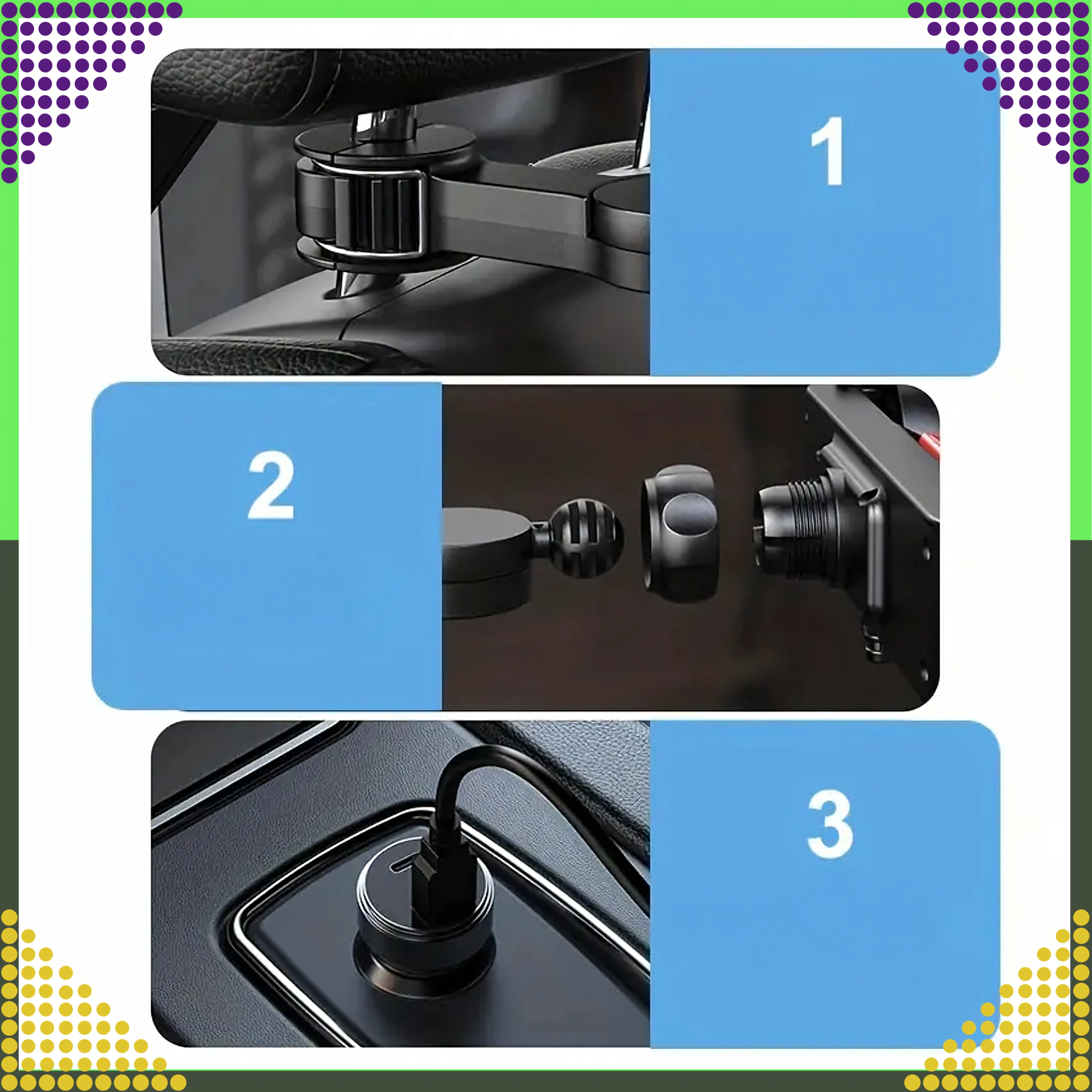 1

2

3