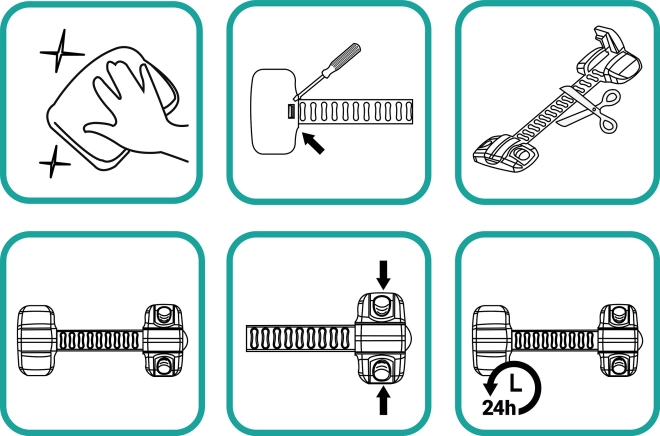 24h