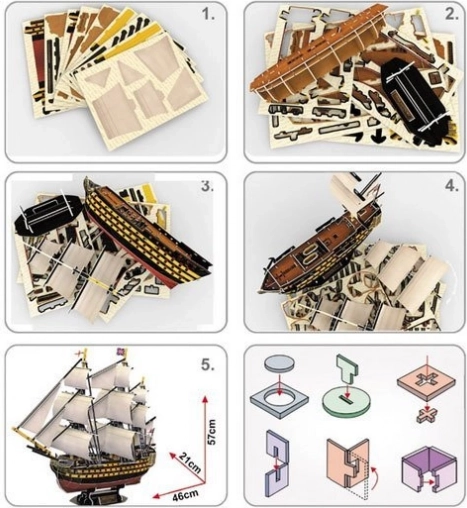 1.

2.

3.

4.

5.

57cm

21cm

46cm