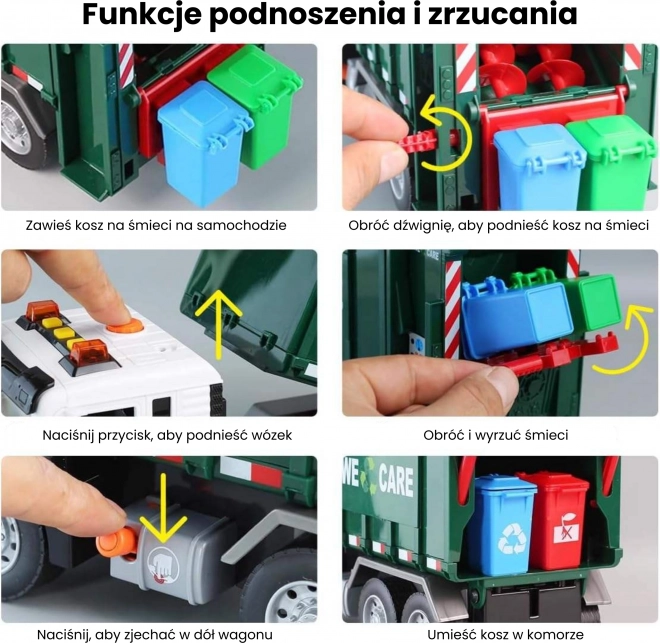 Funkcje podnoszenia i zrzucania

Zawieś kosz na śmieci na samochodzie

Obróć dźwignię, aby podnieść kosz na śmieci

CARE

Naciśnij przycisk, aby podnieść wózek

Obróć i wyrzuć śmieci

WE CARE

Naciśnij, aby zjechać w dół wagonu

Umieść kosz w komorze