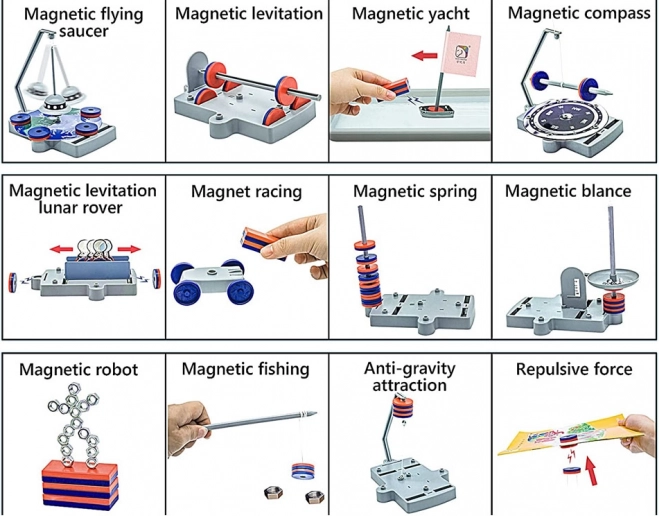 Magnetic flying saucer

Magnetic levitation

Magnetic yacht

Magnetic compass

Magnetic levitation lunar rover

Magnet racing

Magnetic spring

Magnetic blance

Magnetic robot

Magnetic fishing

Anti-gravity attraction

Repulsive force