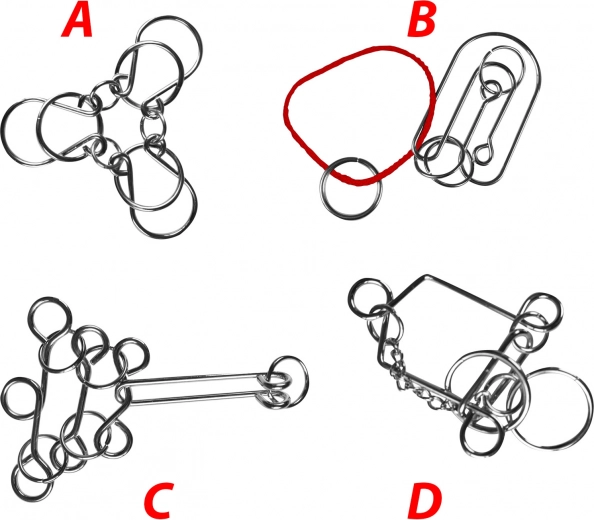 A
B
C
D